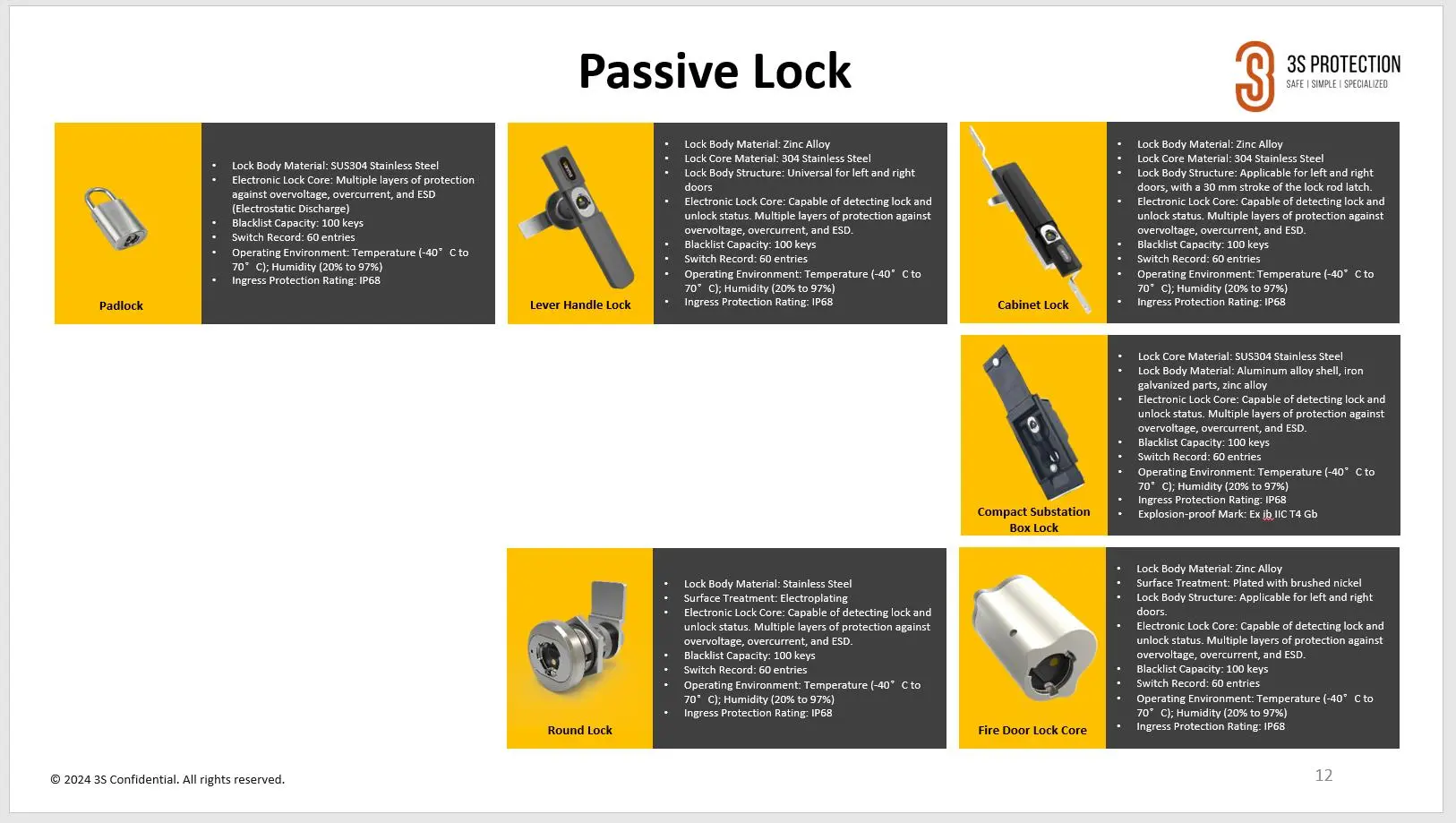 Passive Lock

3S PROTECTION
SAFE | SIMPLE | SPECIALIZED

Padlock

- Lock Body Material: SUS304 Stainless Steel
- Electronic Lock Core: Multiple layers of protection against overvoltage, overcurrent, and ESD (Electrostatic Discharge)
- Blacklist Capacity: 100 keys
- Switch Record: 60 entries
- Operating Environment: Temperature (-40° C to 70° C); Humidity (20% to 97%)
- Ingress Protection Rating: IP68

Lever Handle Lock

- Lock Body Material: Zinc Alloy
- Lock Core Material: 304 Stainless Steel
- Lock Body Structure: Universal for left and right doors
- Electronic Lock Core: Capable of detecting lock and unlock status. Multiple layers of protection against overvoltage, overcurrent, and ESD.
- Blacklist Capacity: 100 keys
- Switch Record: 60 entries
- Operating Environment: Temperature (-40° C to 70° C); Humidity (20% to 97%)
- Ingress Protection Rating: IP68

Cabinet Lock

- Lock Body Material: Zinc Alloy
- Lock Core Material: 304 Stainless Steel
- Lock Body Structure: Applicable for left and right doors, with a 30 mm stroke of the lock rod latch.
- Electronic Lock Core: Capable of detecting lock and unlock status. Multiple layers of protection against overvoltage, overcurrent, and ESD.
- Blacklist Capacity: 100 keys
- Switch Record: 60 entries
- Operating Environment: Temperature (-40° C to 70° C); Humidity (20% to 97%)
- Ingress Protection Rating: IP68

Compact Substation Box Lock

- Lock Core Material: SUS304 Stainless Steel
- Lock Body Material: Aluminum alloy shell, iron galvanized parts, zinc alloy
- Electronic Lock Core: Capable of detecting lock and unlock status. Multiple layers of protection against overvoltage, overcurrent, and ESD.
- Blacklist Capacity: 100 keys
- Switch Record: 60 entries
- Operating Environment: Temperature (-40° C to 70° C); Humidity (20% to 97%)
- Ingress Protection Rating: IP68
- Explosion-proof Mark: Ex ib IIC T4 Gb

Round Lock

- Lock Body Material: Stainless Steel
- Surface Treatment: Electroplating
- Electronic Lock Core: Capable of detecting lock and unlock status. Multiple layers of protection against overvoltage, overcurrent, and ESD.
- Blacklist Capacity: 100 keys
- Switch Record: 60 entries
- Operating Environment: Temperature (-40° C to 70° C); Humidity (20% to 97%)
- Ingress Protection Rating: IP68

Fire Door Lock Core

- Lock Body Material: Zinc Alloy
- Surface Treatment: Plated with brushed nickel
- Lock Body Structure: Applicable for left and right doors.
- Electronic Lock Core: Capable of detecting lock and unlock status. Multiple layers of protection against overvoltage, overcurrent, and ESD.
- Blacklist Capacity: 100 keys
- Switch Record: 60 entries
- Operating Environment: Temperature (-40° C to 70° C); Humidity (20% to 97%)
- Ingress Protection Rating: IP68

© 2024 3S Confidential. All rights reserved.

12