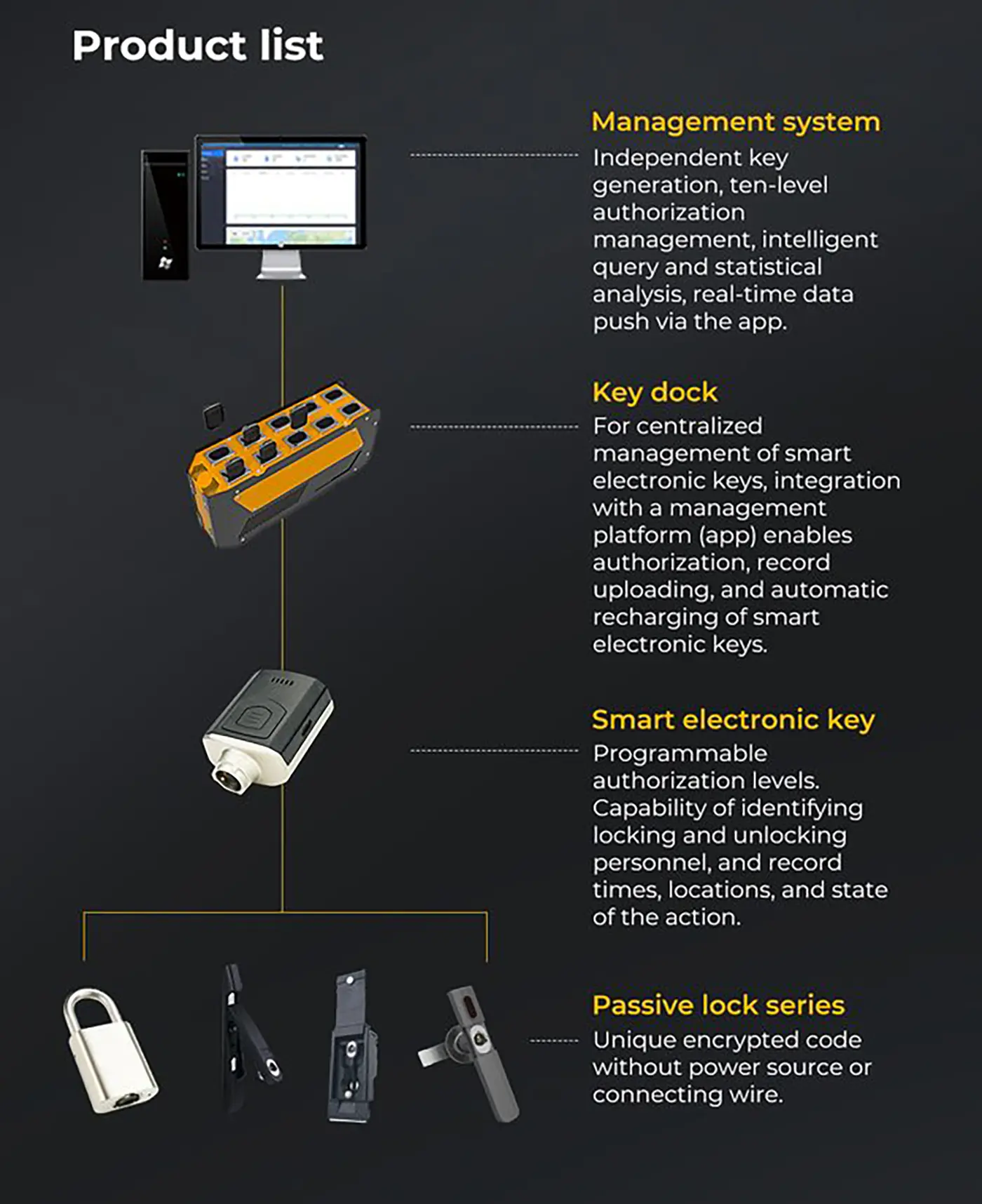 Product list

Management system
Independent key generation, ten-level authorization management, intelligent query and statistical analysis, real-time data push via the app.

Key dock
For centralized management of smart electronic keys, integration with a management platform (app) enables authorization, record uploading, and automatic recharging of smart electronic keys.

Smart electronic key
Programmable authorization levels. Capability of identifying locking and unlocking personnel, and record times, locations, and state of the action.

Passive lock series
Unique encrypted code without power source or connecting wire.